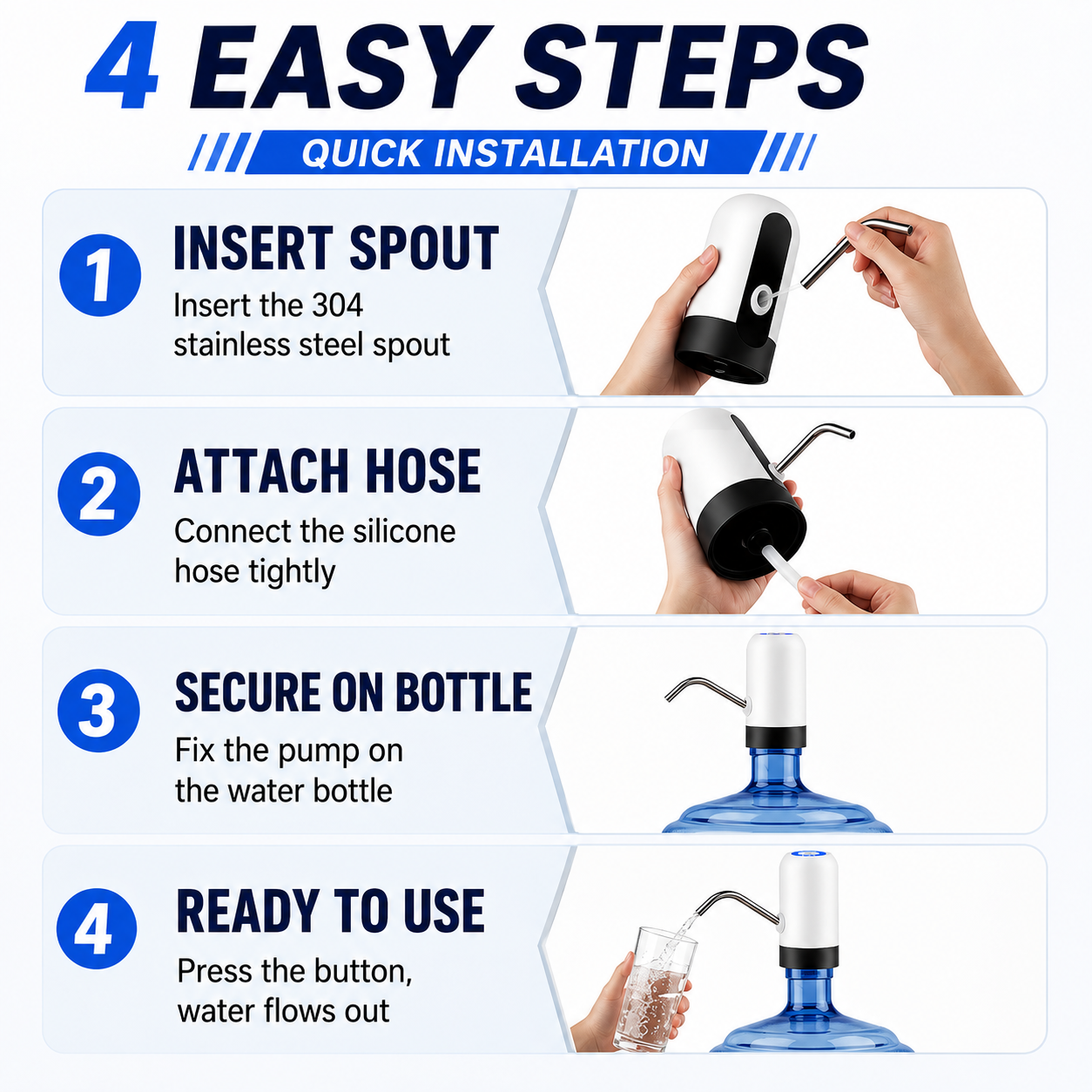 4 EASY STEPS

QUICK INSTALLATION

1
INSERT SPOUT
Insert the 304 stainless steel spout

2
ATTACH HOSE
Connect the silicone hose tightly

3
SECURE ON BOTTLE
Fix the pump on the water bottle

4
READY TO USE
Press the button, water flows out