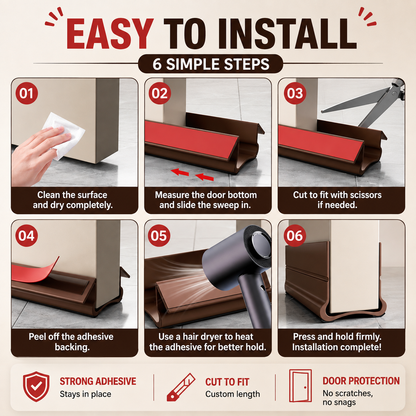 EASY TO INSTALL

6 SIMPLE STEPS

01
Clean the surface and dry completely.

02
Measure the door bottom and slide the sweep in.

03
Cut to fit with scissors if needed.

04
Peel off the adhesive backing.

05
Use a hair dryer to heat the adhesive for better hold.

06
Press and hold firmly. Installation complete!

STRONG ADHESIVE
Stays in place

CUT TO FIT
Custom length

DOOR PROTECTION
No scratches, no snags