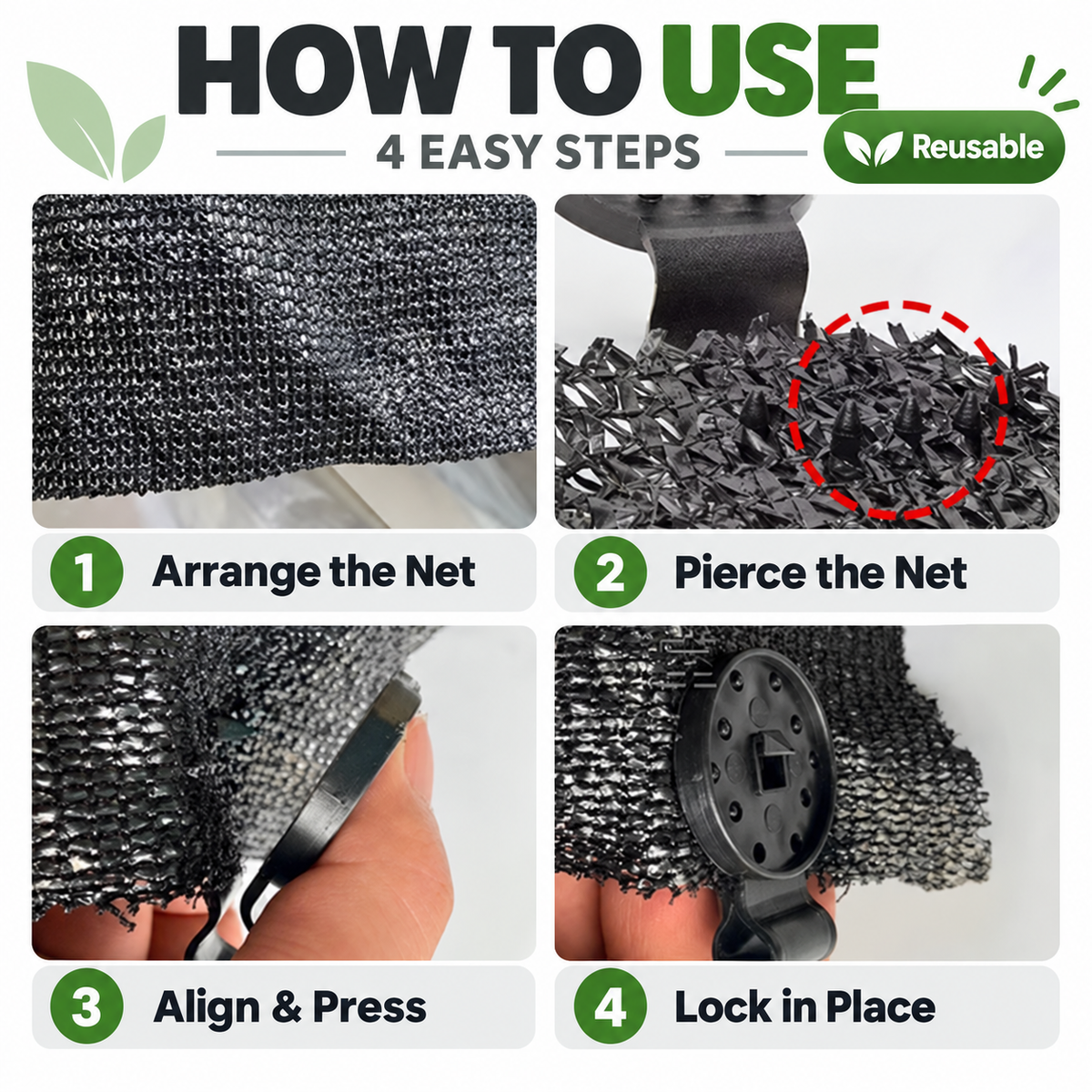 HOW TO USE
4 EASY STEPS
Reusable

1 Arrange the Net

2 Pierce the Net

3 Align & Press

4 Lock in Place