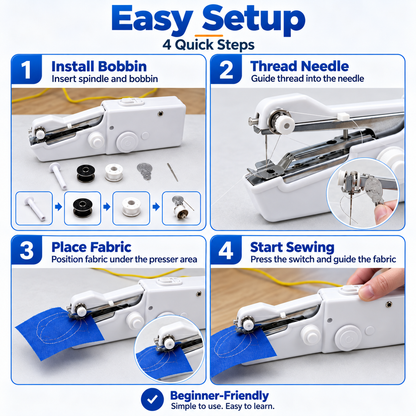 Easy Setup
4 Quick Steps

1 Install Bobbin
Insert spindle and bobbin

2 Thread Needle
Guide thread into the needle

3 Place Fabric
Position fabric under the presser area

4 Start Sewing
Press the switch and guide the fabric

Beginner-Friendly
Simple to use. Easy to learn.