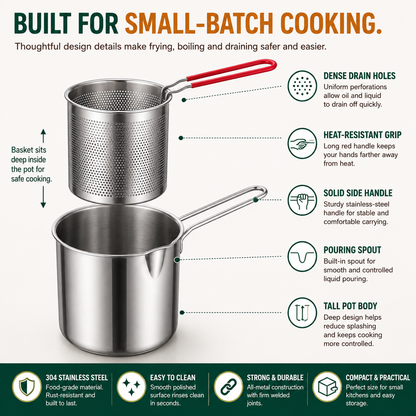 BUILT FOR SMALL-BATCH COOKING.

Thoughtful design details make frying, boiling and draining safer and easier.

Basket sits deep inside the pot for safe cooking.

DENSE DRAIN HOLES
Uniform perforations allow oil and liquid to drain off quickly.

HEAT-RESISTANT GRIP
Long red handle keeps your hands farther away from heat.

SOLID SIDE HANDLE
Sturdy stainless-steel handle for stable and comfortable carrying.

POURING SPOUT
Built-in spout for smooth and controlled liquid pouring.

TALL POT BODY
Deep design helps reduce splashing and keeps cooking more controlled.

304 STAINLESS STEEL
Food-grade material. Rust-resistant and built to last.

EASY TO CLEAN
Smooth polished surface rinses clean in seconds.

STRONG & DURABLE
All-metal construction with firm welded joints.

COMPACT & PRACTICAL
Perfect size for small kitchens and easy storage.